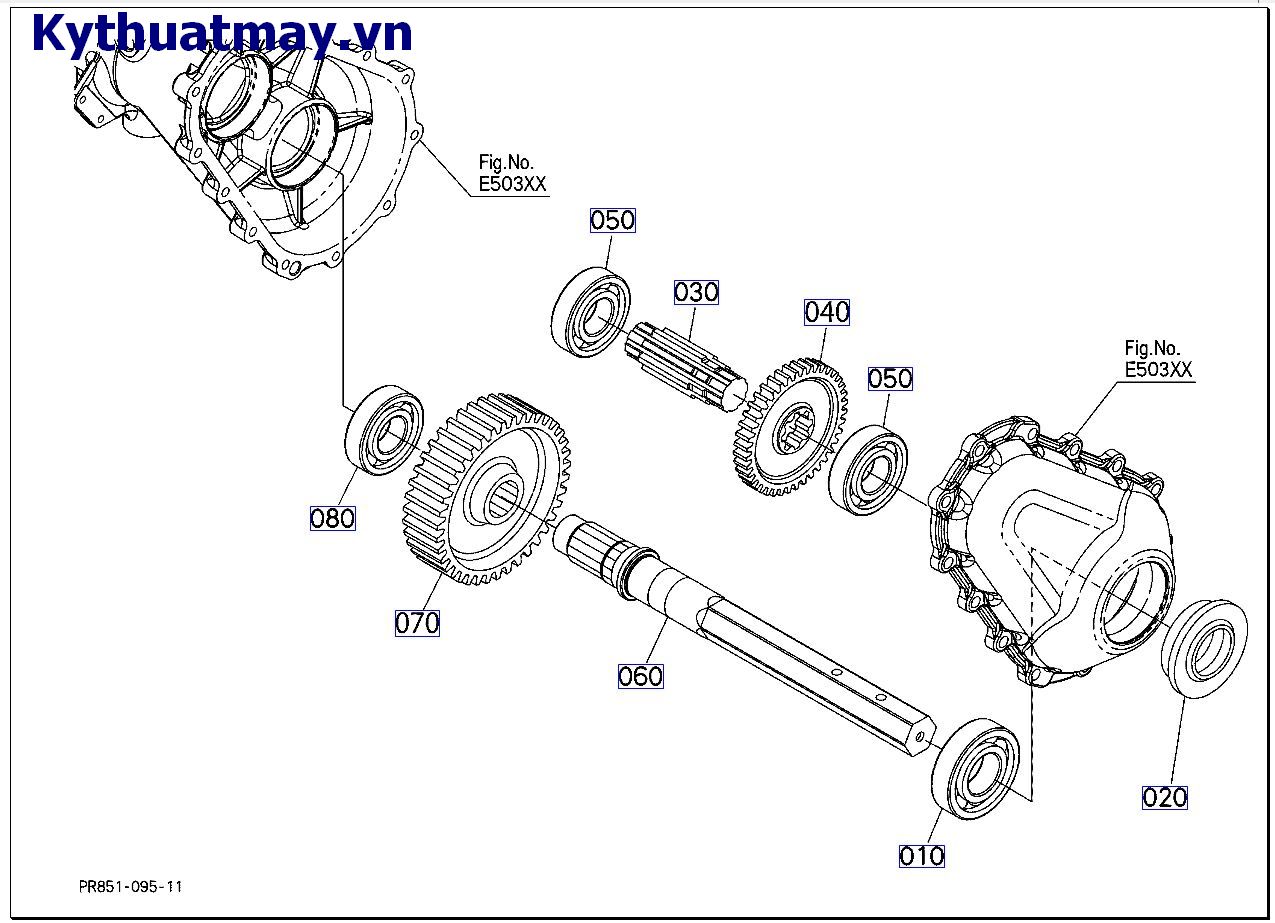 Kythuatmay.vn

Fig.No.
E503XX

050

030

040

050

Fig.No.
E503XX

080

070

060

020

010

PR851-095-11